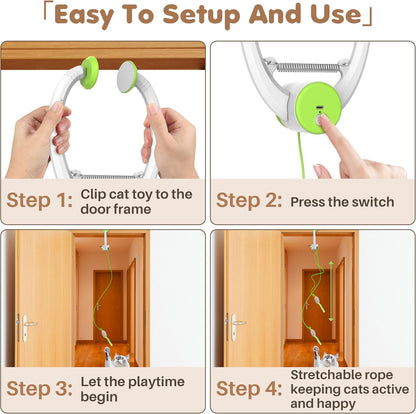 「Easy To Setup And Use」

Step 1: Clip cat toy to the door frame

Step 2: Press the switch

Step 3: Let the playtime begin

Step 4: Stretchable rope keeping cats active and happy