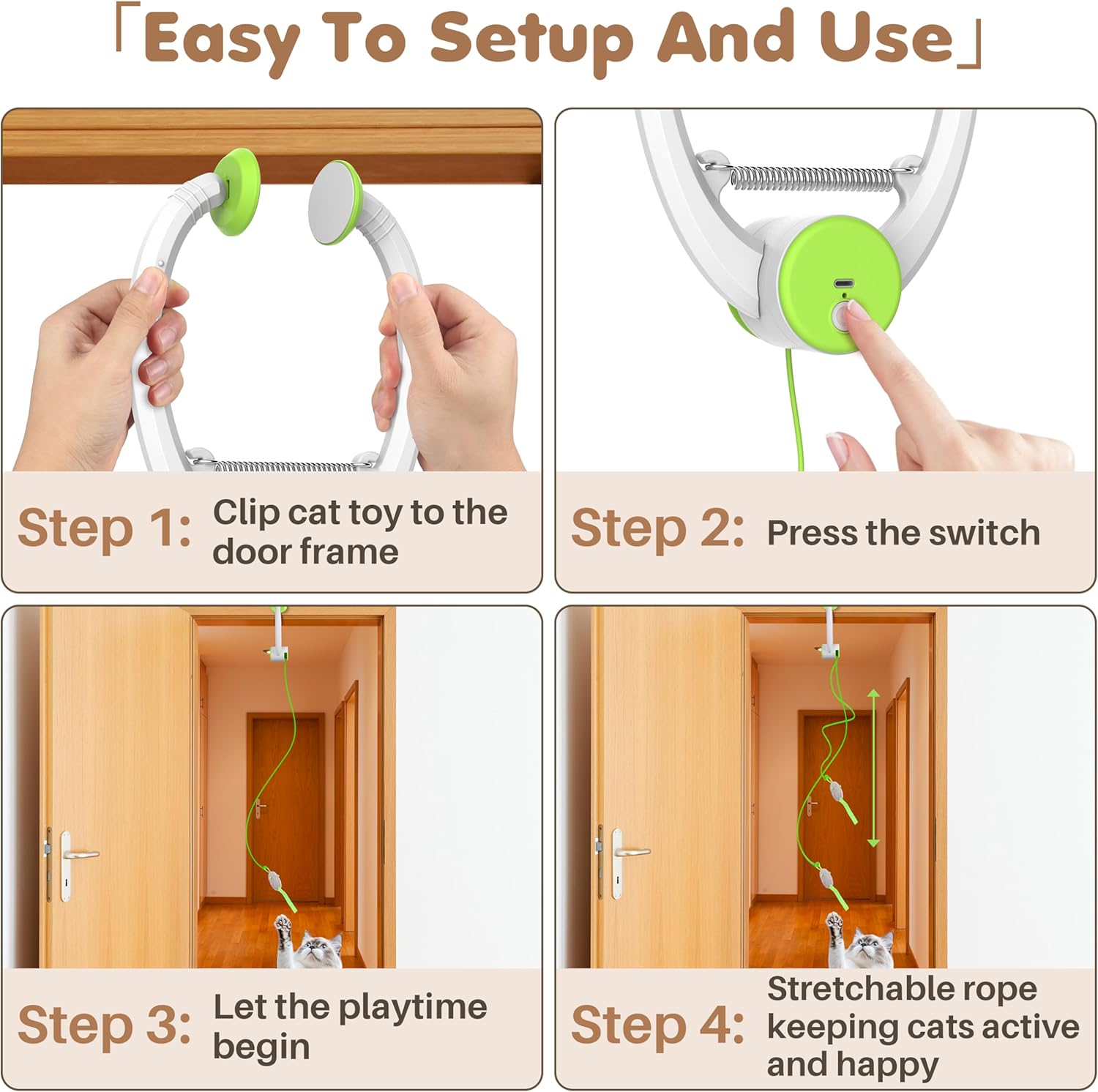 「Easy To Setup And Use」

Step 1: Clip cat toy to the door frame

Step 2: Press the switch

Step 3: Let the playtime begin

Step 4: Stretchable rope keeping cats active and happy