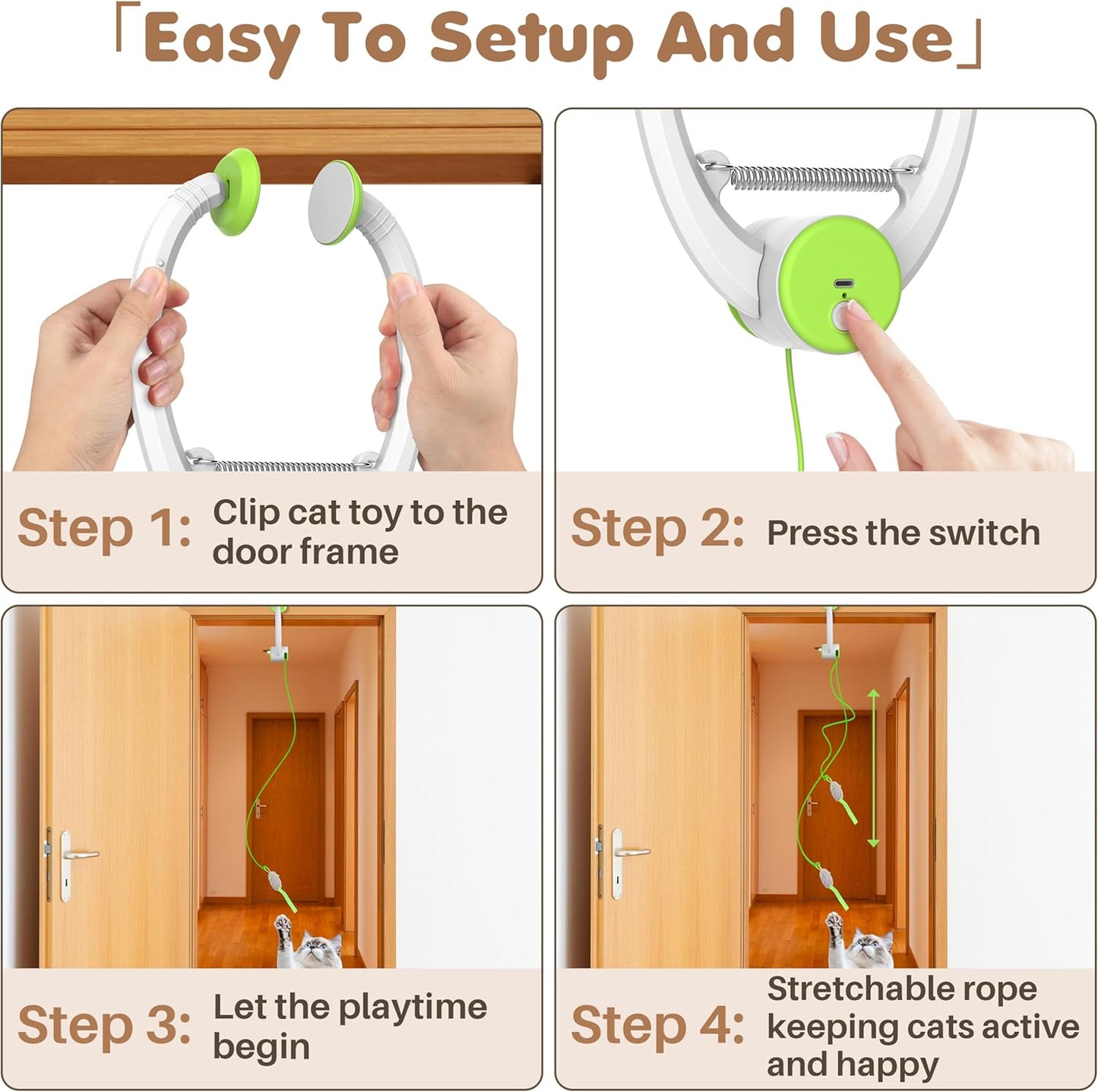 「Easy To Setup And Use」

Step 1: Clip cat toy to the door frame

Step 2: Press the switch

Step 3: Let the playtime begin

Step 4: Stretchable rope keeping cats active and happy